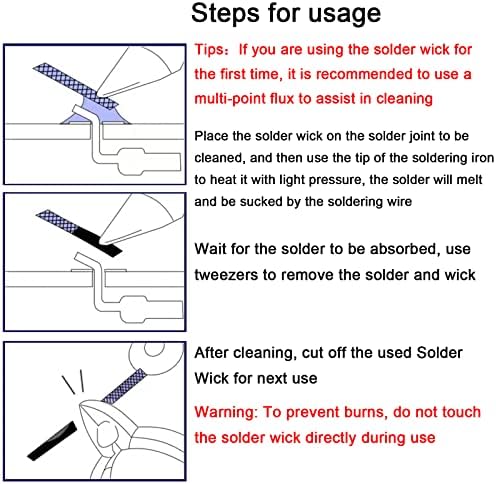 Steps for usage

Tips：If you are using the solder wick for the first time, it is recommended to use a multi-point flux to assist in cleaning

Place the solder wick on the solder joint to be cleaned, and then use the tip of the soldering iron to heat it with light pressure, the solder will melt and be sucked by the soldering wire

Wait for the solder to be absorbed, use tweezers to remove the solder and wick

After cleaning, cut off the used Solder Wick for next use

Warning: To prevent burns, do not touch the solder wick directly during use