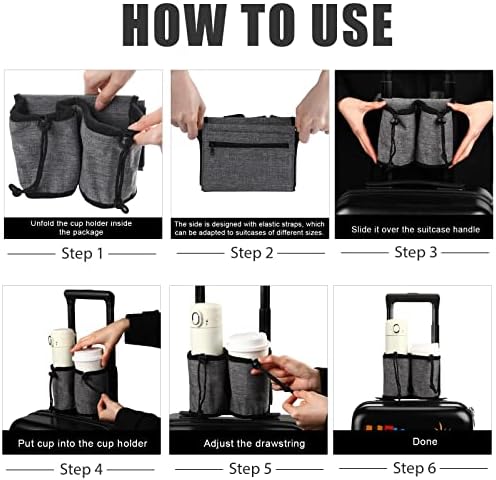 HOW TO USE

Unfold the cup holder inside the package

Step 1

The side is designed with elastic straps, which can be adapted to suitcases of different sizes.

Step 2

Slide it over the suitcase handle

Step 3

Put cup into the cup holder

Step 4

Adjust the drawstring

Step 5

Done

Step 6