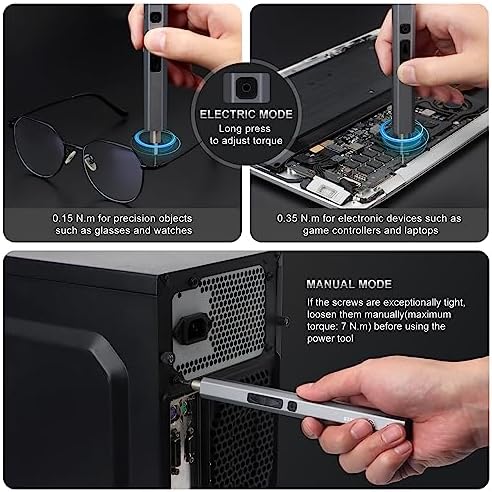 ELECTRIC MODE
Long press to adjust torque

0.15 N.m for precision objects such as glasses and watches

0.35 N.m for electronic devices such as game controllers and laptops

MANUAL MODE
If the screws are exceptionally tight, loosen them manually(maximum torque: 7 N.m) before using the power tool